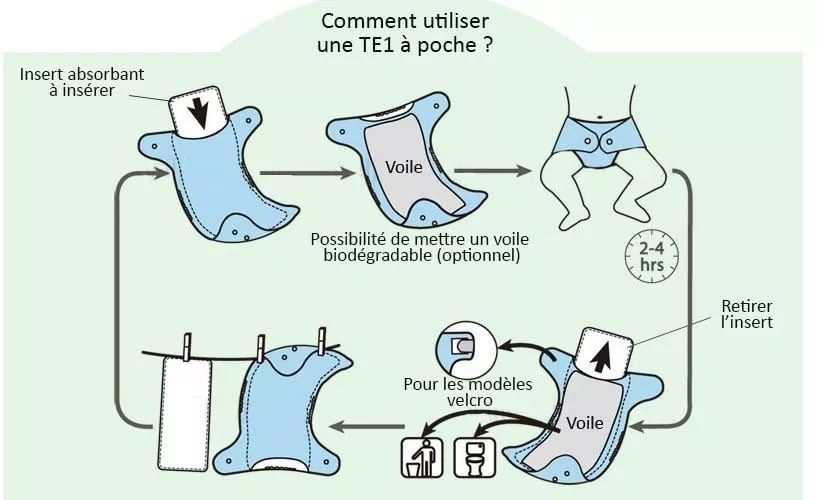 Comment utiliser une TE1 à poche ?

Insert absorbant à insérer

Voile

Possibilité de mettre un voile biodégradable (optionnel)

2-4 hrs

Retirer l'insert

Pour les modèles velcro

Voile